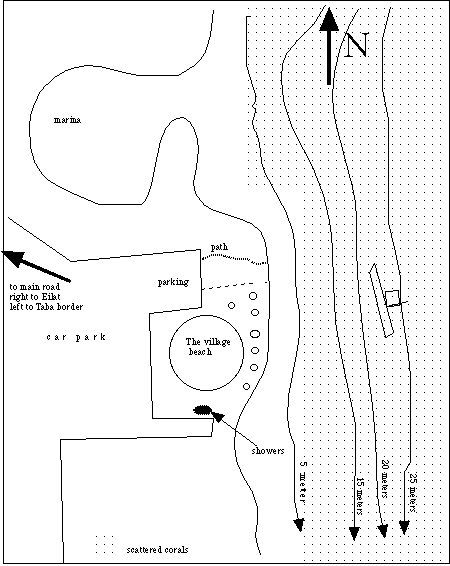 N

marina

path

parking

to main road
right to Eilat
left to Taba border

car park

The village beach

showers

5 meter

15 meters

20 meters

25 meters

scattered corals